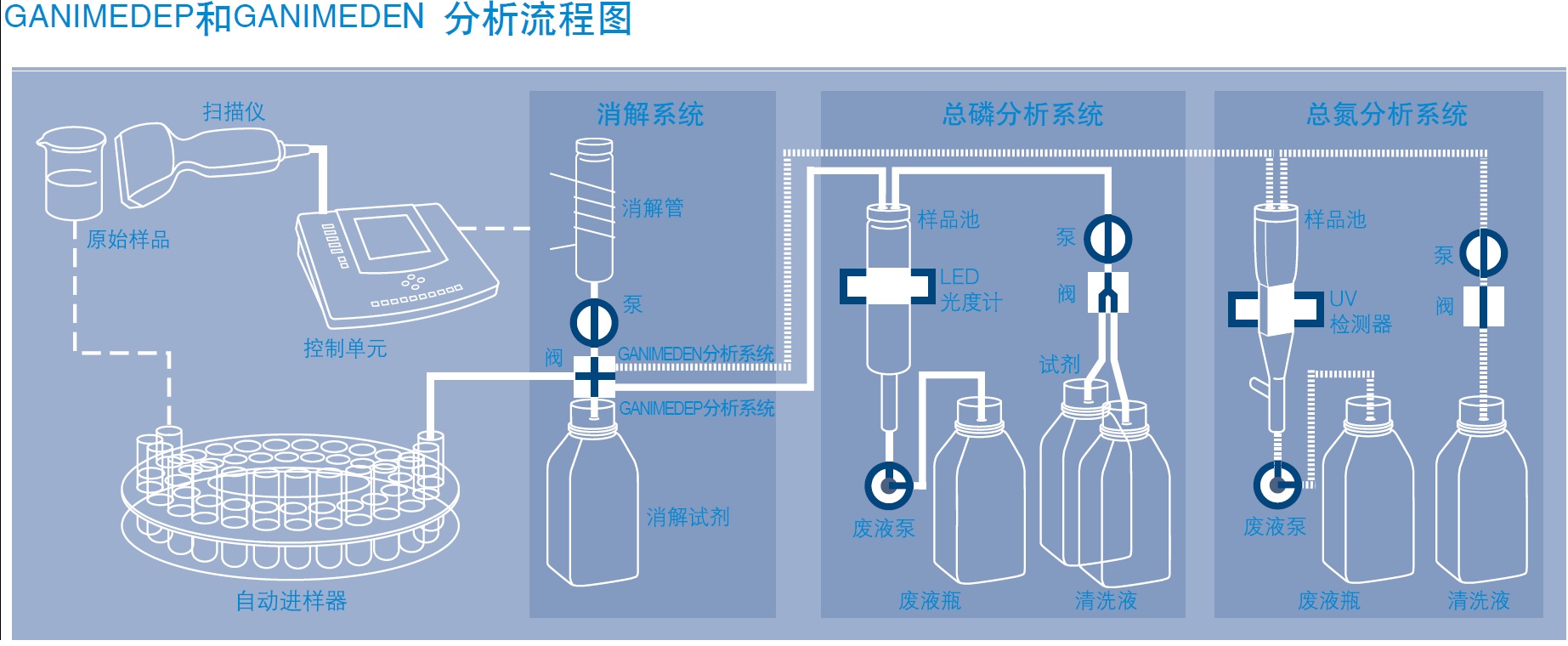 GANIMEDEP和GANIMEDEN 分析流程图

扫描仪

原始样品

控制单元

自动进样器

消解系统

消解管

泵

阀

GANIMEDEN分析系统

GANIMEDEP分析系统

消解试剂

总磷分析系统

样品池

LED 光度计

泵

阀

试剂

废液泵

废液瓶

清洗液

总氮分析系统

样品池

UV 检测器

泵

阀

废液泵

废液瓶

清洗液